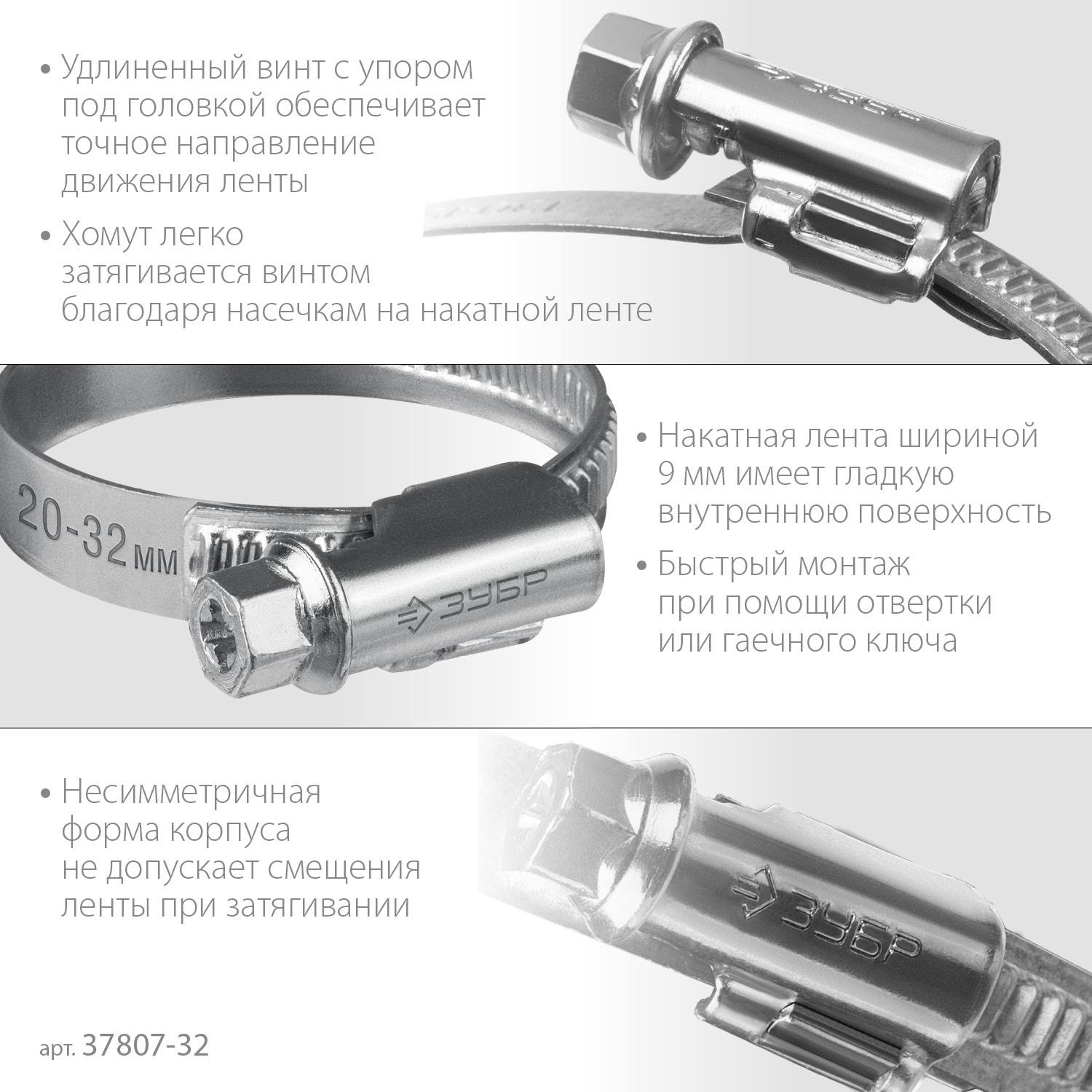 • Удлиненный винт с упором под головкой обеспечивает точное направление движения ленты

• Хомут легко затягивается винтом благодаря насечкам на накатной ленте

ЗУБР

20-32 мм

ЗУБР

• Накатная лента шириной 9 мм имеет гладкую внутреннюю поверхность

• Быстрый монтаж при помощи отвертки или гаечного ключа

• Несимметричная форма корпуса не допускает смещения ленты при затягивании

ЗУБР

арт. 37807-32