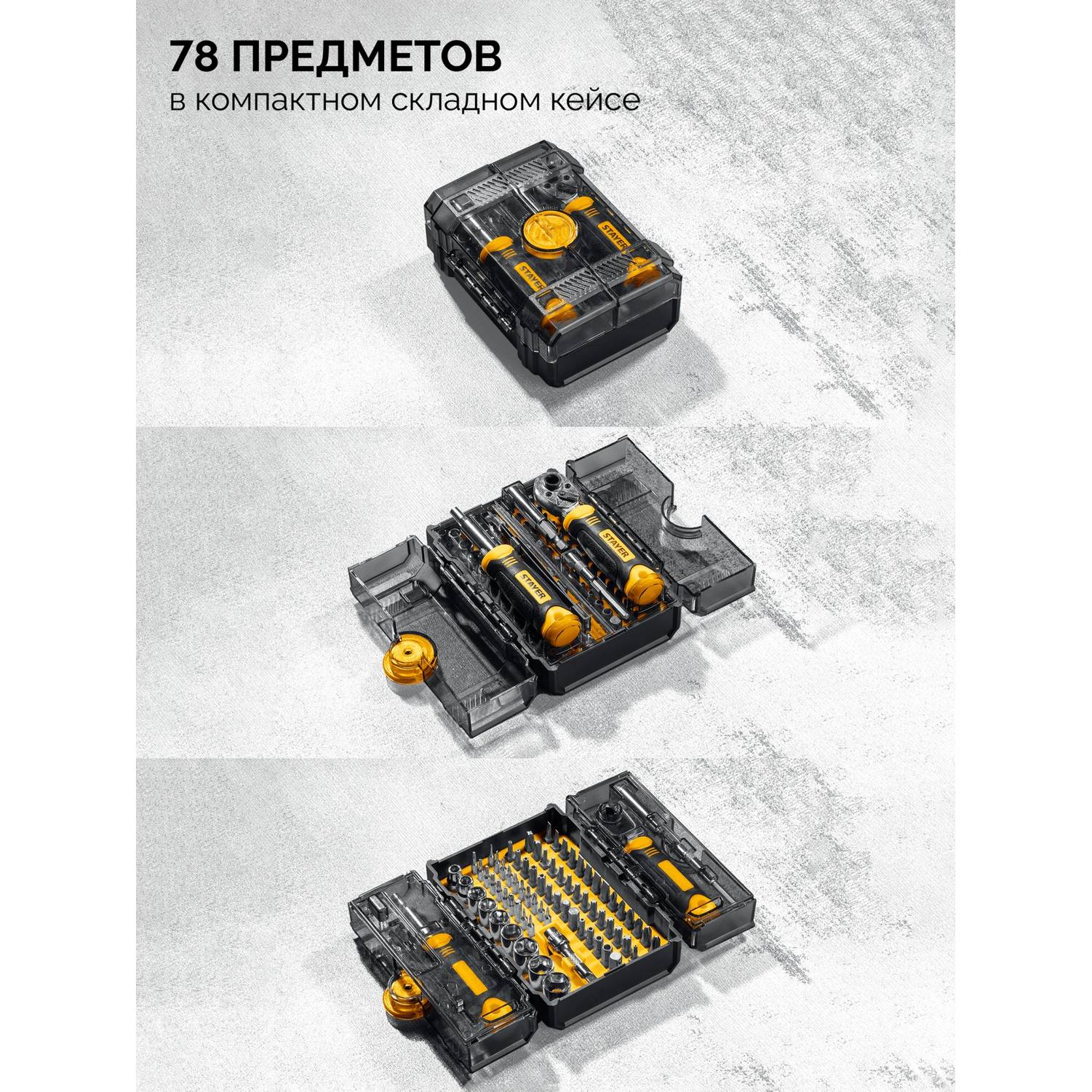 78 ПРЕДМЕТОВ
в компактном складном кейсе

STAYER STAYER

STAYER STAYER