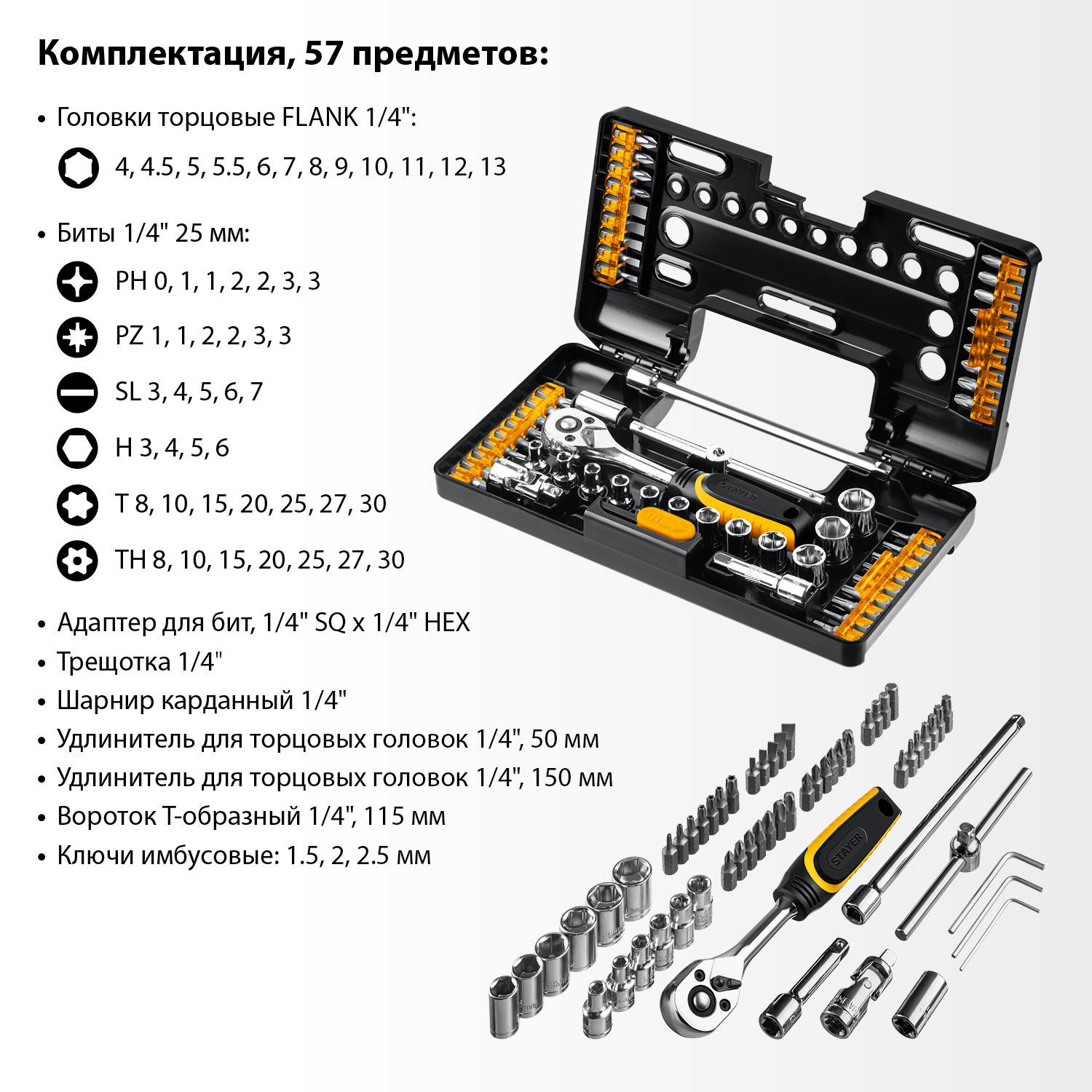 Комплектация, 57 предметов:

• Головки торцовые FLANK 1/4":

4, 4.5, 5, 5.5, 6, 7, 8, 9, 10, 11, 12, 13

• Биты 1/4" 25 мм:

PH 0, 1, 1, 2, 2, 3, 3

PZ 1, 1, 2, 2, 3, 3

SL 3, 4, 5, 6, 7

H 3, 4, 5, 6

T 8, 10, 15, 20, 25, 27, 30

TH 8, 10, 15, 20, 25, 27, 30

• Адаптер для бит, 1/4" SQ x 1/4" HEX
• Трещотка 1/4"
• Шарнир карданный 1/4"
• Удлинитель для торцовых головок 1/4", 50 мм
• Удлинитель для торцовых головок 1/4", 150 мм
• Вороток Т-образный 1/4", 115 мм
• Ключи имбусовые: 1.5, 2, 2.5 мм

STAYER

STAYER