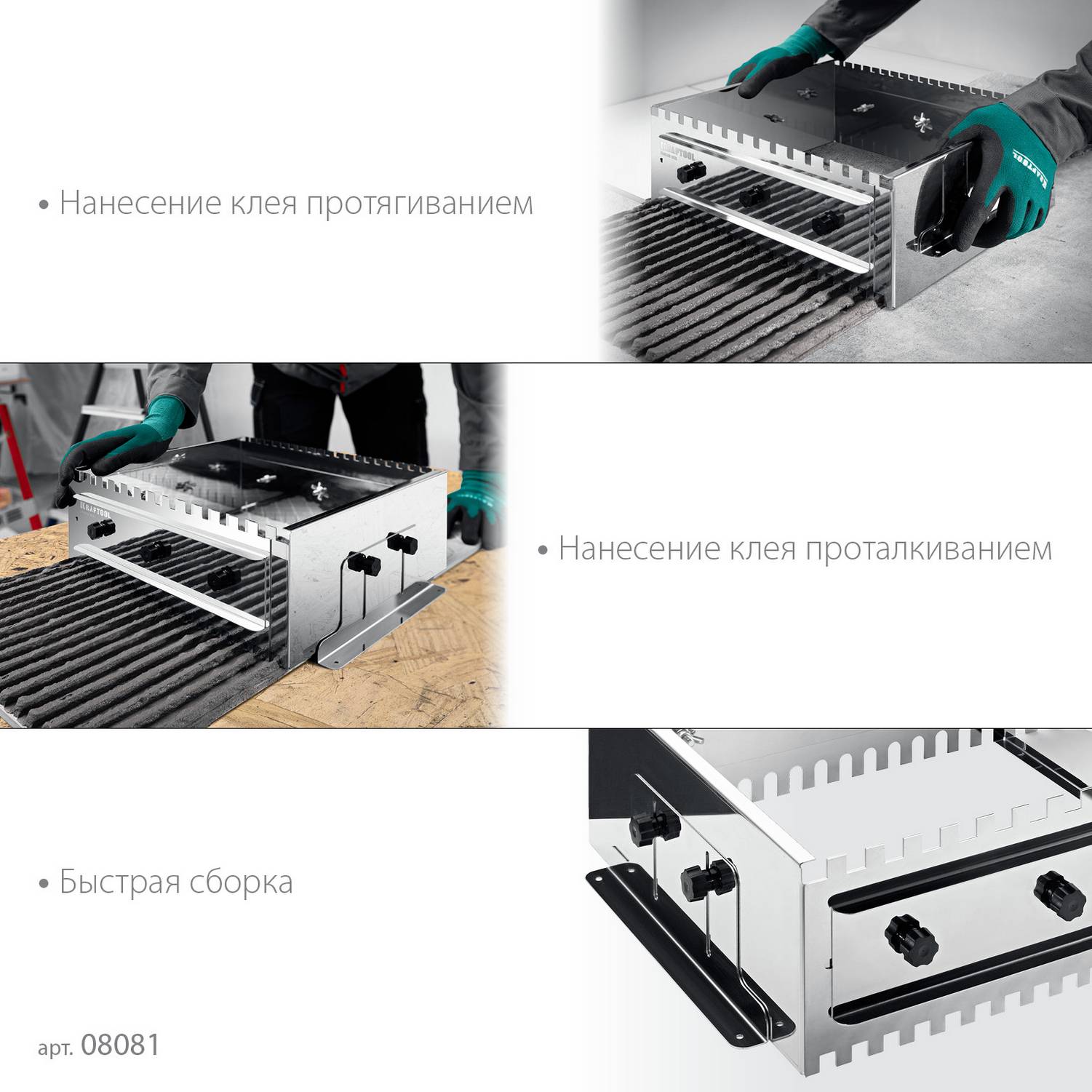 • Нанесение клея протягиванием

KRAFTOOL

KRAFTOOL

KRAFTOOL

• Нанесение клея проталкиванием

• Быстрая сборка

арт. 08081