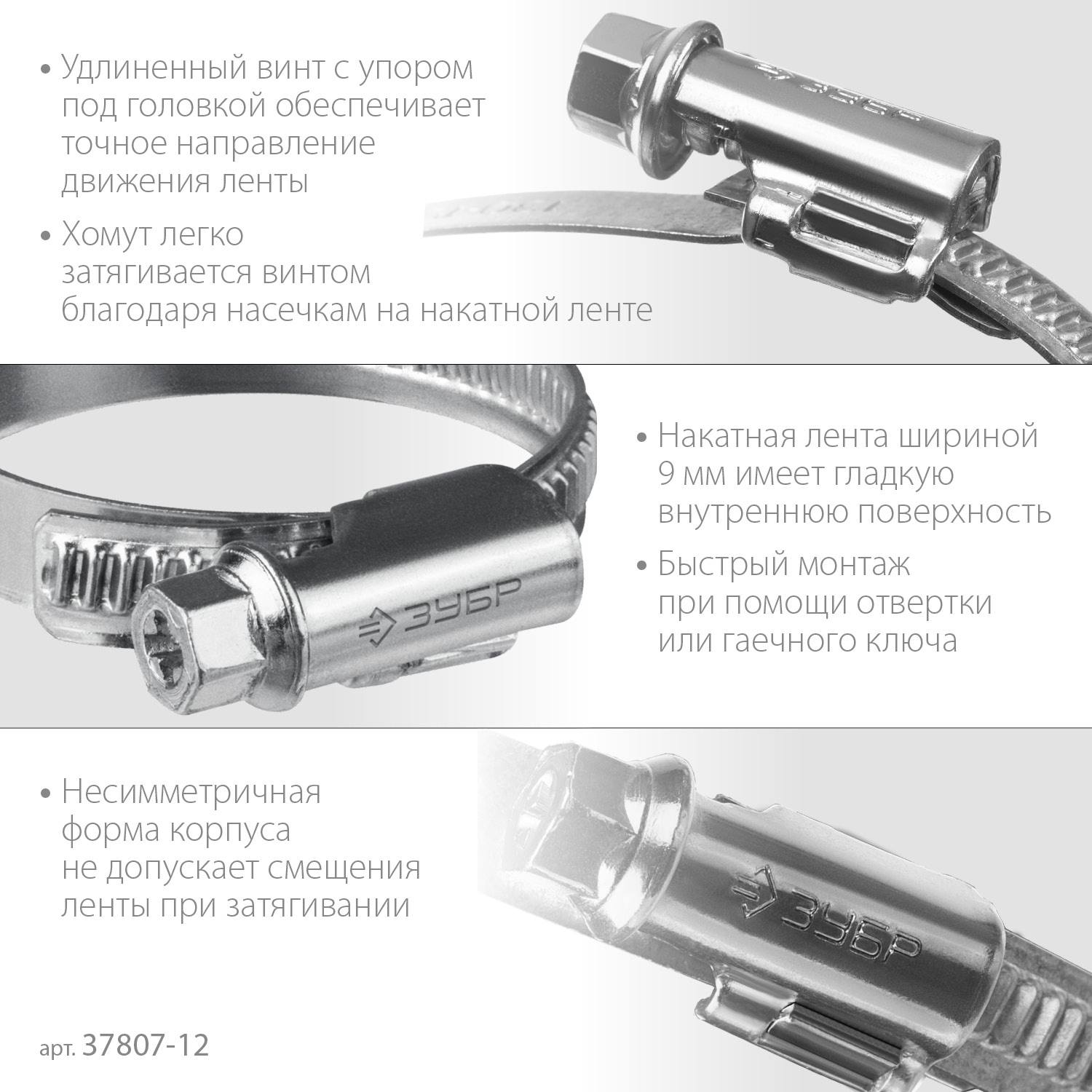 • Удлиненный винт с упором под головкой обеспечивает точное направление движения ленты

• Хомут легко затягивается винтом благодаря насечкам на накатной ленте

ЗУБР

• Накатная лента шириной 9 мм имеет гладкую внутреннюю поверхность

• Быстрый монтаж при помощи отвертки или гаечного ключа

ЗУБР

• Несимметричная форма корпуса не допускает смещения ленты при затягивании

ЗУБР

арт. 37807-12